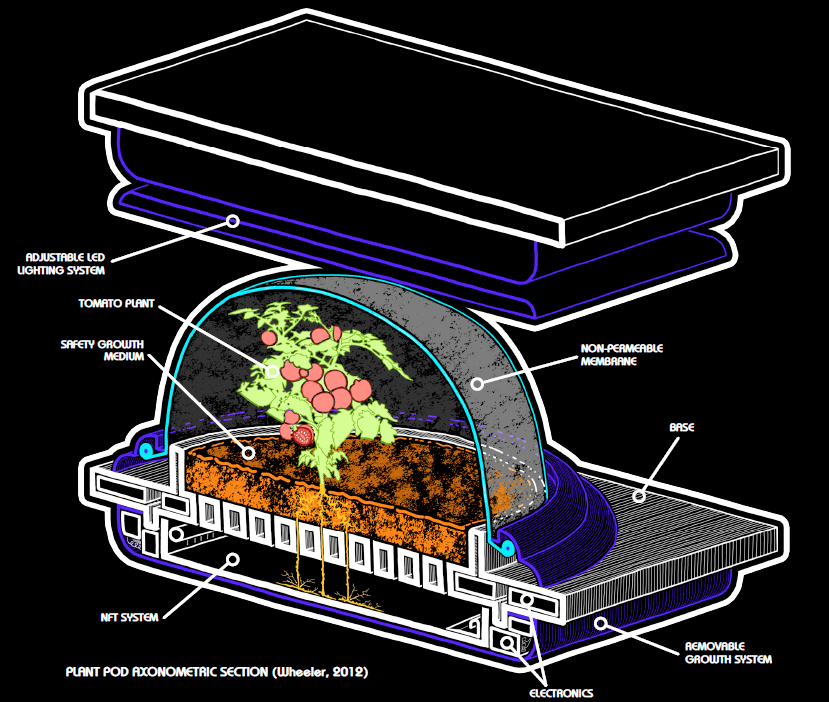 ADJUSTABLE LED LIGHTING SYSTEM

TOMATO PLANT

SAFETY GROWTH MEDIUM

NON-PERMEABLE MEMBRANE

BASE

NFT SYSTEM

REMOVABLE GROWTH SYSTEM

ELECTRONICS

PLANT POD AXONOMETRIC SECTION (Wheeler, 2012)